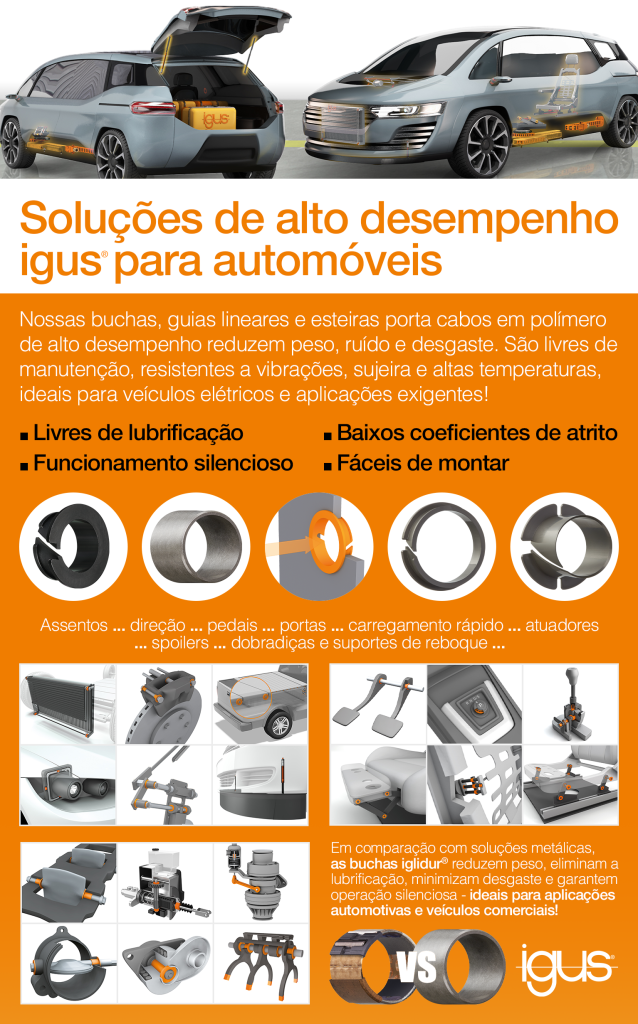 igus

Soluções de alto desempenho igus® para automóveis

Nossas buchas, guias lineares e esteiras porta cabos em polímero de alto desempenho reduzem peso, ruído e desgaste. São livres de manutenção, resistentes a vibrações, sujeira e altas temperaturas, ideais para veículos elétricos e aplicações exigentes!

■ Livres de lubrificação
■ Funcionamento silencioso
■ Baixos coeficientes de atrito
■ Fáceis de montar

Assentos ... direção ... pedais ... portas ... carregamento rápido ... atuadores ... spoilers ... dobradiças e suportes de reboque ...

Em comparação com soluções metálicas, as buchas iglidur® reduzem peso, eliminam a lubrificação, minimizam desgaste e garantem operação silenciosa - ideais para aplicações automotivas e veículos comerciais!

VS

igus