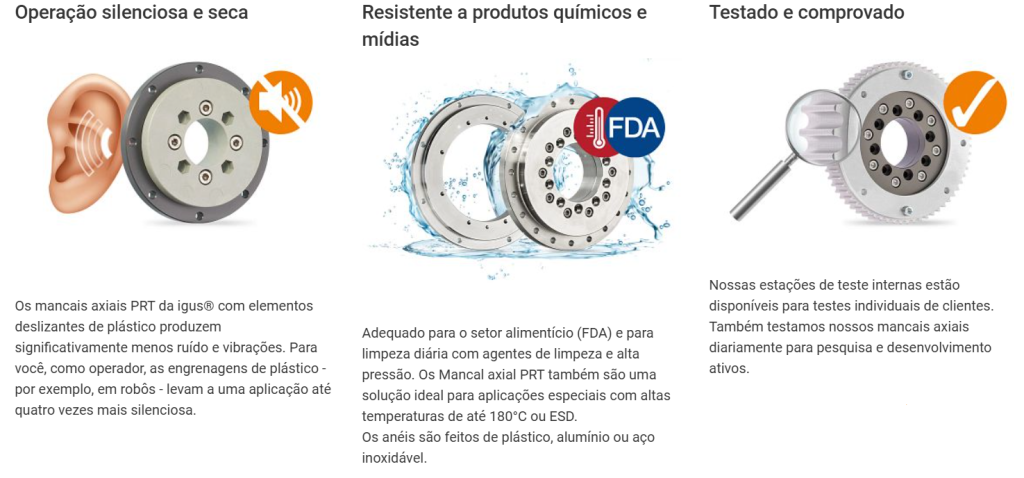 Operação silenciosa e seca

Os mancais axiais PRT da igus® com elementos deslizantes de plástico produzem significativamente menos ruído e vibrações. Para você, como operador, as engrenagens de plástico - por exemplo, em robôs - levam a uma aplicação até quatro vezes mais silenciosa.

Resistente a produtos químicos e mídias

FDA

Adequado para o setor alimentício (FDA) e para limpeza diária com agentes de limpeza e alta pressão. Os Mancal axial PRT também são uma solução ideal para aplicações especiais com altas temperaturas de até 180°C ou ESD.
Os anéis são feitos de plástico, alumínio ou aço inoxidável.

Testado e comprovado

Nossas estações de teste internas estão disponíveis para testes individuais de clientes. Também testamos nossos mancais axiais diariamente para pesquisa e desenvolvimento ativos.